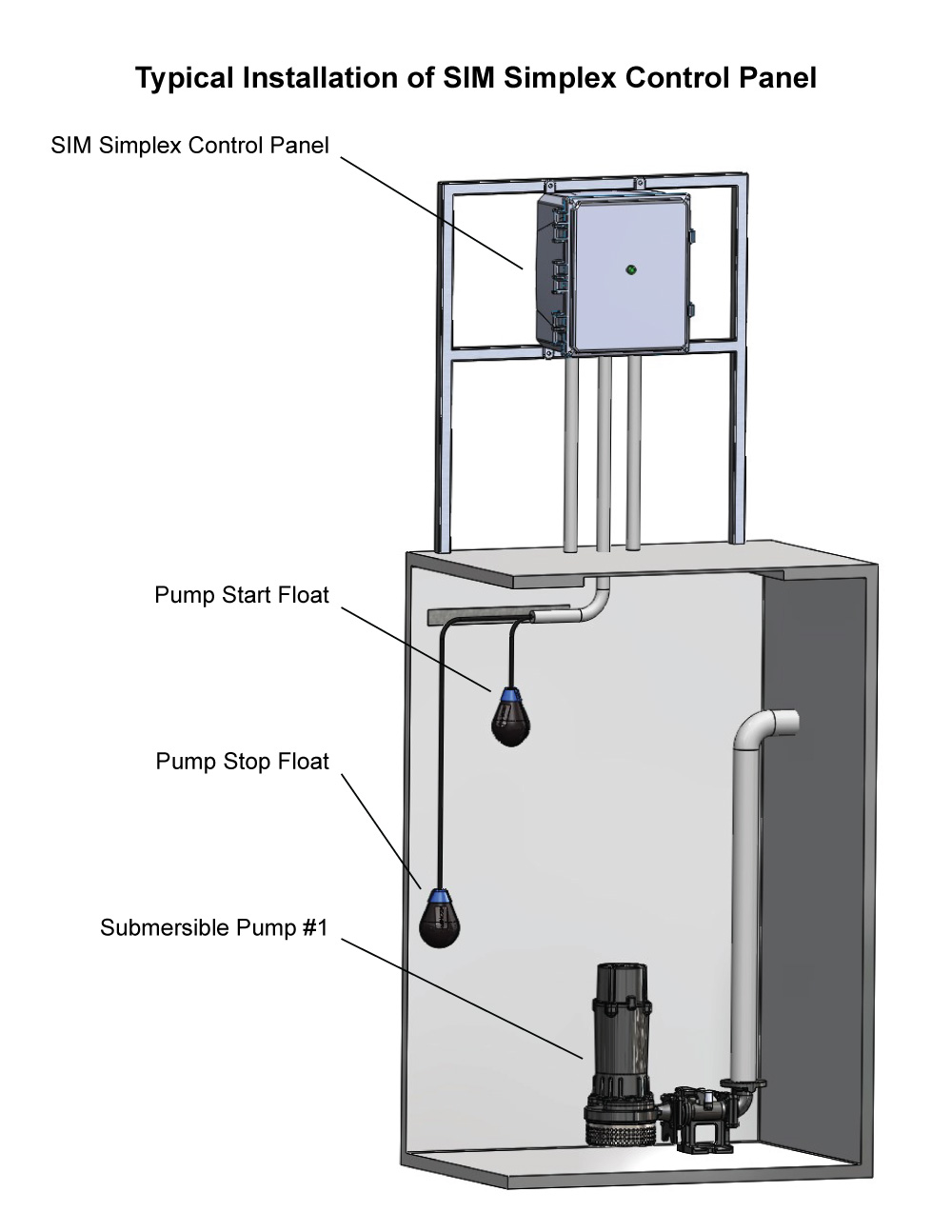 Typical Installation of SIM Simplex Control Panel

SIM Simplex Control Panel

Pump Start Float

Pump Stop Float

Submersible Pump #1