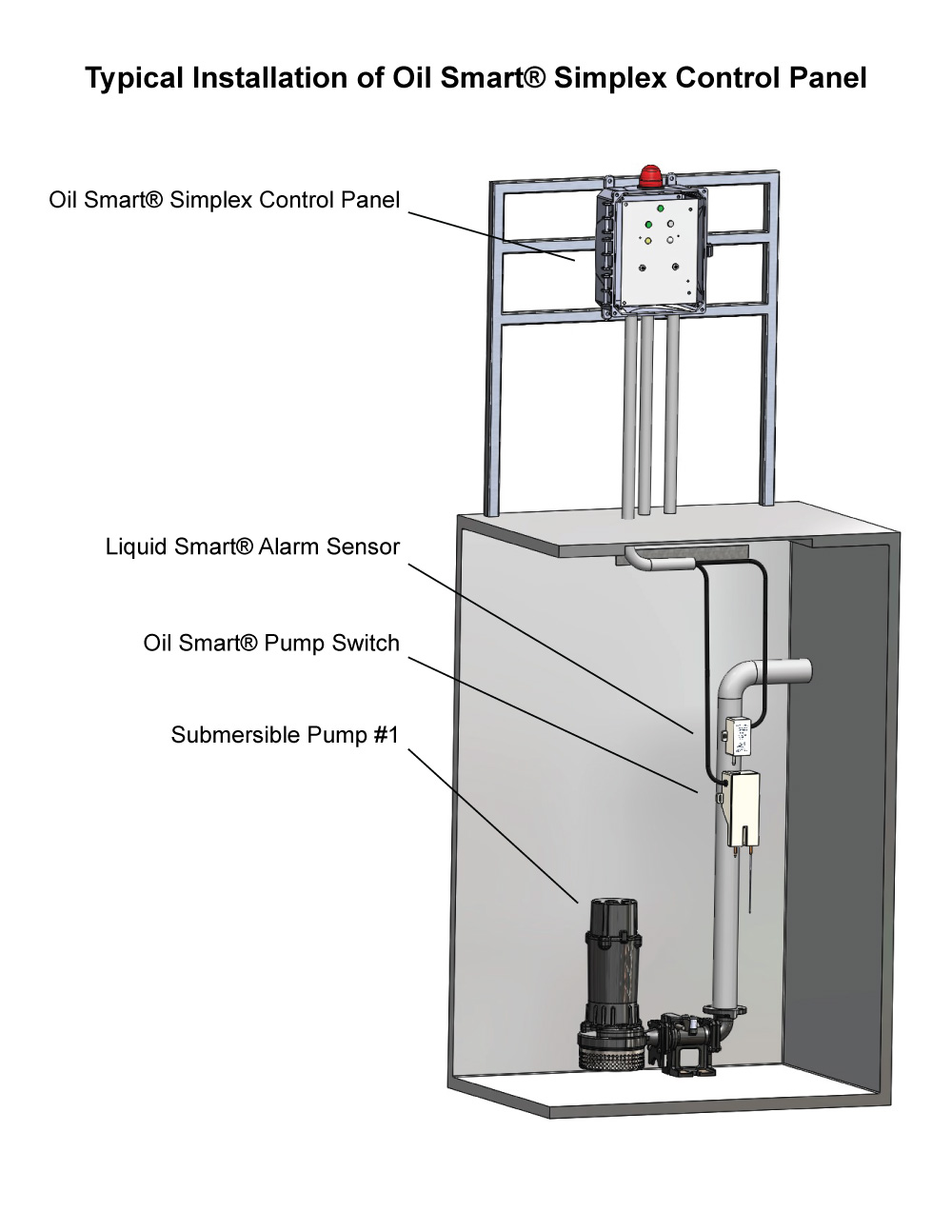 Typical Installation of Oil Smart® Simplex Control Panel

Oil Smart® Simplex Control Panel

Liquid Smart® Alarm Sensor

Oil Smart® Pump Switch

Submersible Pump #1